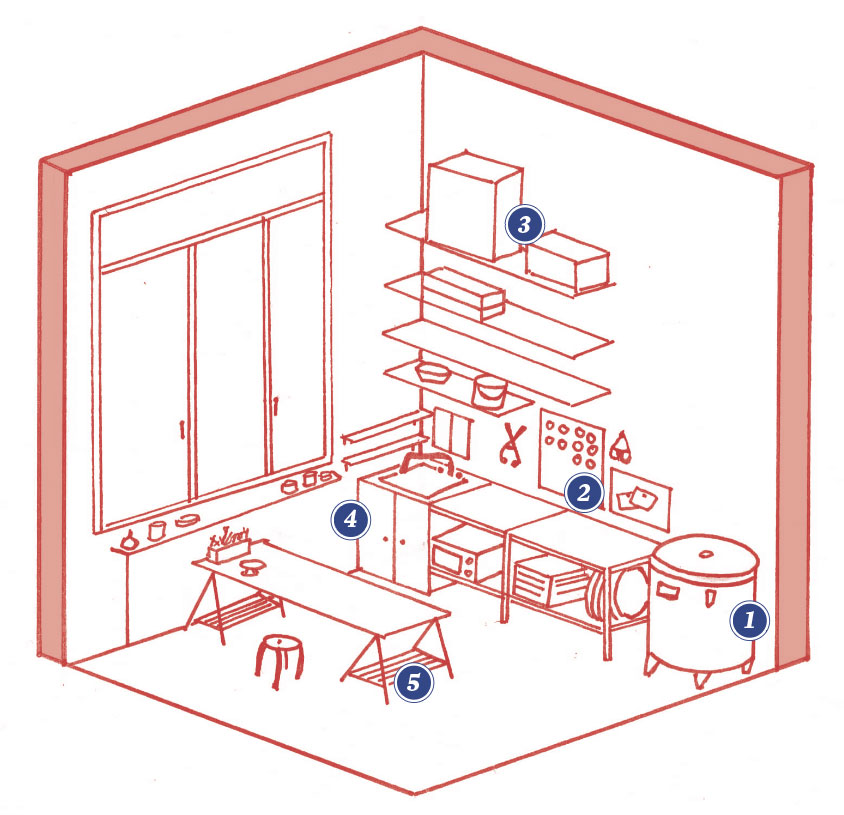 3
2
4
1
5