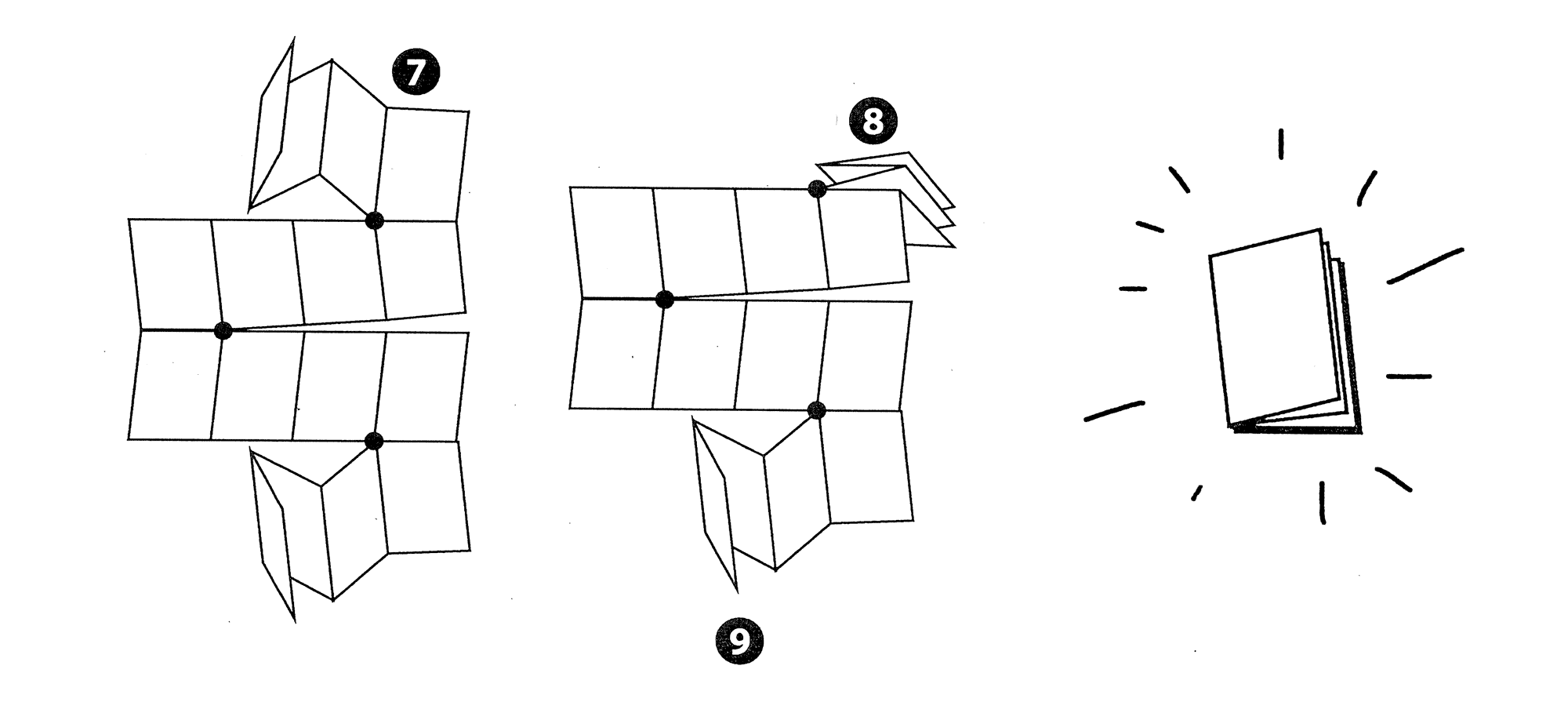 7

8

9